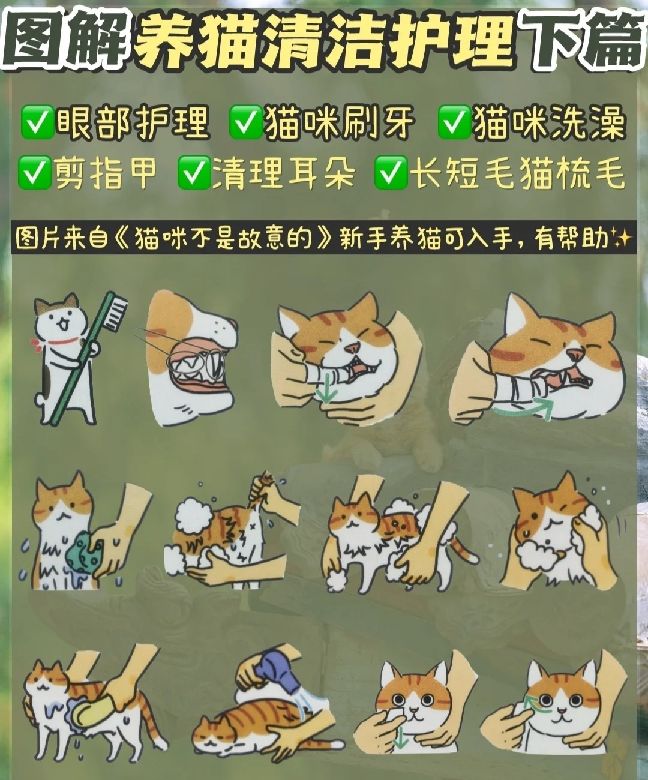 图解养猫清洁护理下篇

✅眼部护理 ✅猫咪刷牙 ✅猫咪洗澡
✅剪指甲 ✅清理耳朵 ✅长短毛猫梳毛

图片来自《猫咪不是故意的》新手养猫可入手，有帮助✨